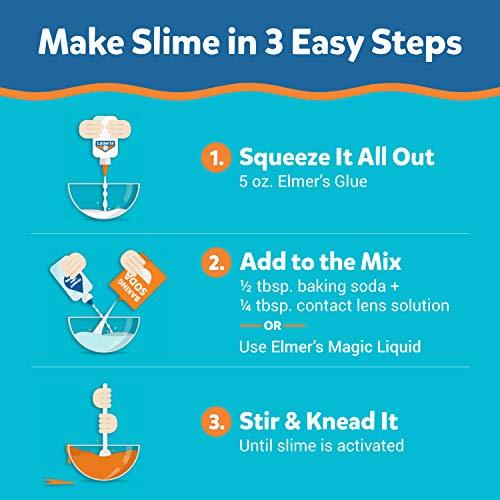 Make Slime in 3 Easy Steps

ELMER'S

1. Squeeze It All Out
5 oz. Elmer's Glue

BAKING SODA

2. Add to the Mix
½ tbsp. baking soda +
¼ tbsp. contact lens solution
OR
Use Elmer's Magic Liquid

3. Stir & Knead It
Until slime is activated